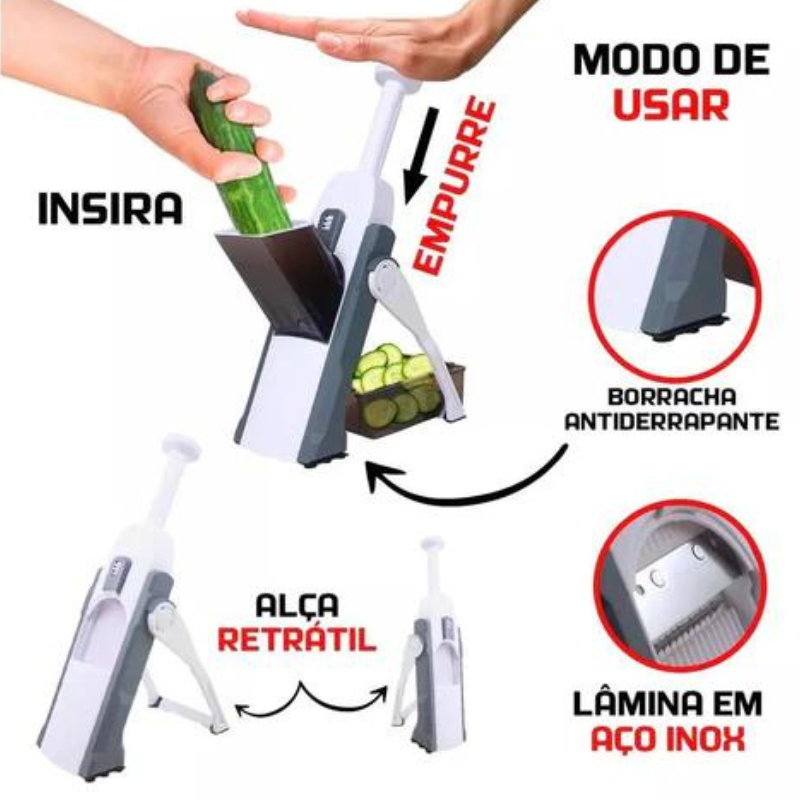 MODO DE
USAR

INSIRA

EMPURRE

BORRACHA
ANTIDERRAPANTE

ALÇA
RETRÁTIL

LÂMINA EM
AÇO INOX